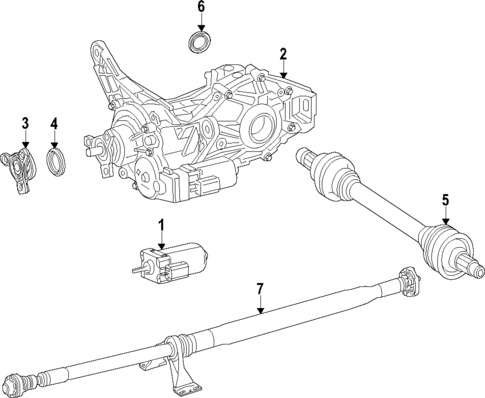 6
2
3
4
5
1
7