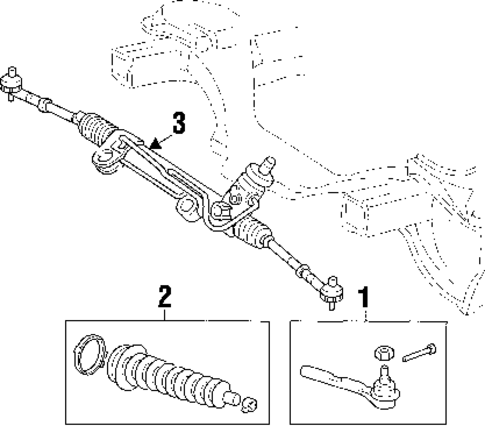 3
2
1