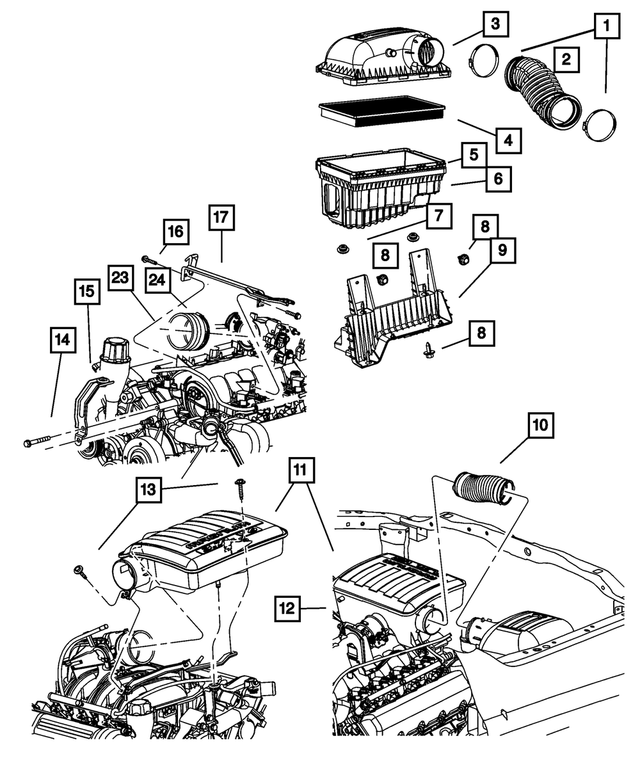 3
1
2
4
5
6
7
8
8
9
8
16
17
23
24
15
14
10
13
11
12