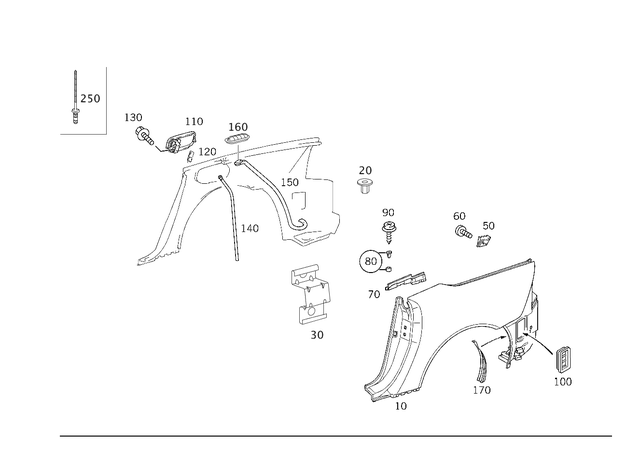 250
130
110
160
120
150
20
140
90
60
50
80
70
30
100
170
10