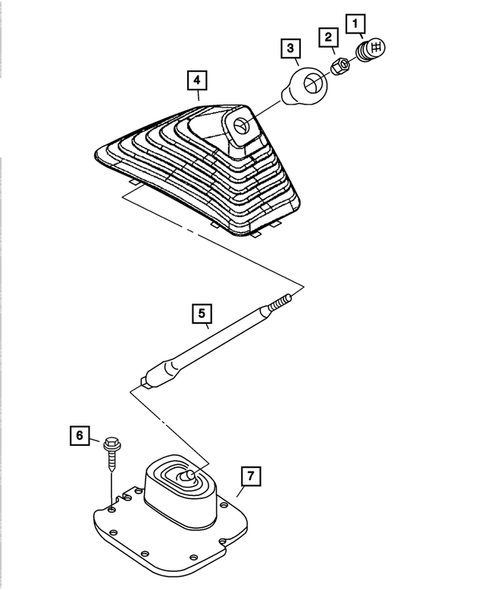 1
2
3
4
5
6
7