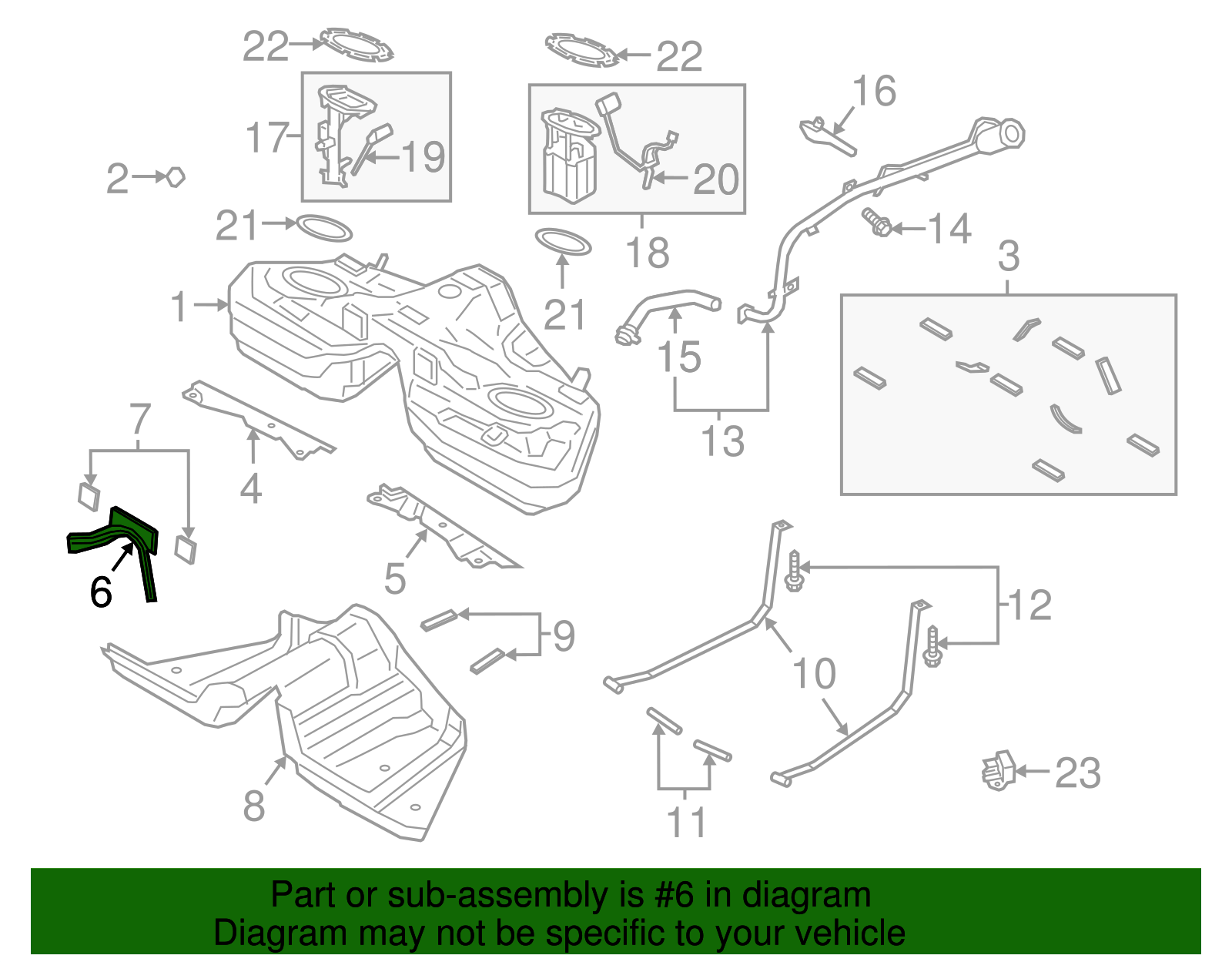 22
22
17
19
20
16
2
21
18
14
3
1
21
15
13
7
4
6
5
9
12
10
8
11
23

Part or sub-assembly is #6 in diagram
Diagram may not be specific to your vehicle