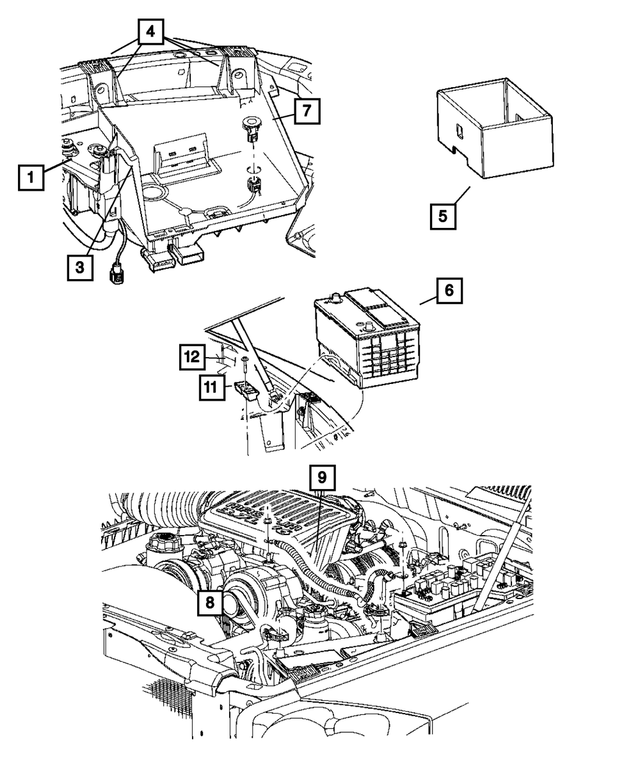 4
7
1
3
5
6
12
11
9
8