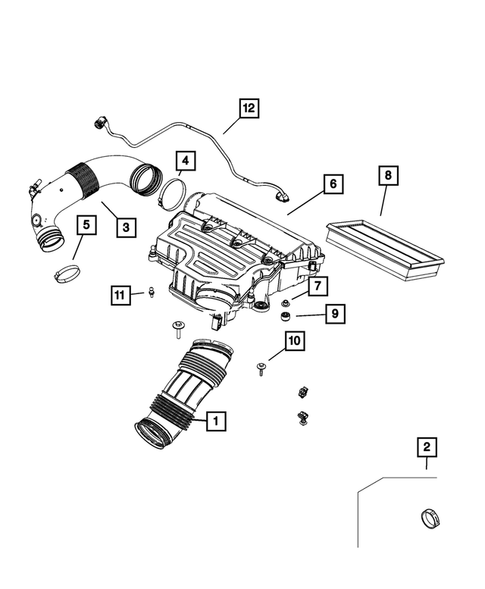 12
4
6
8
5
3
11
7
9
10
1
2