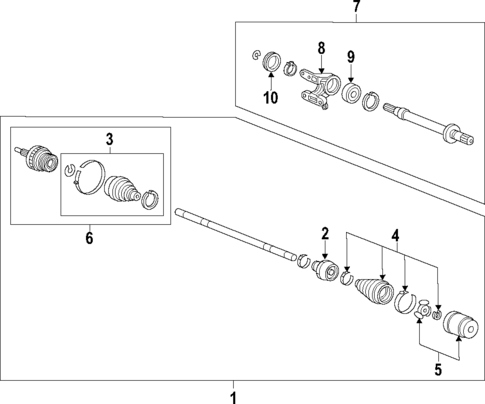 7
8
9
10
3
6
2
4
5
1