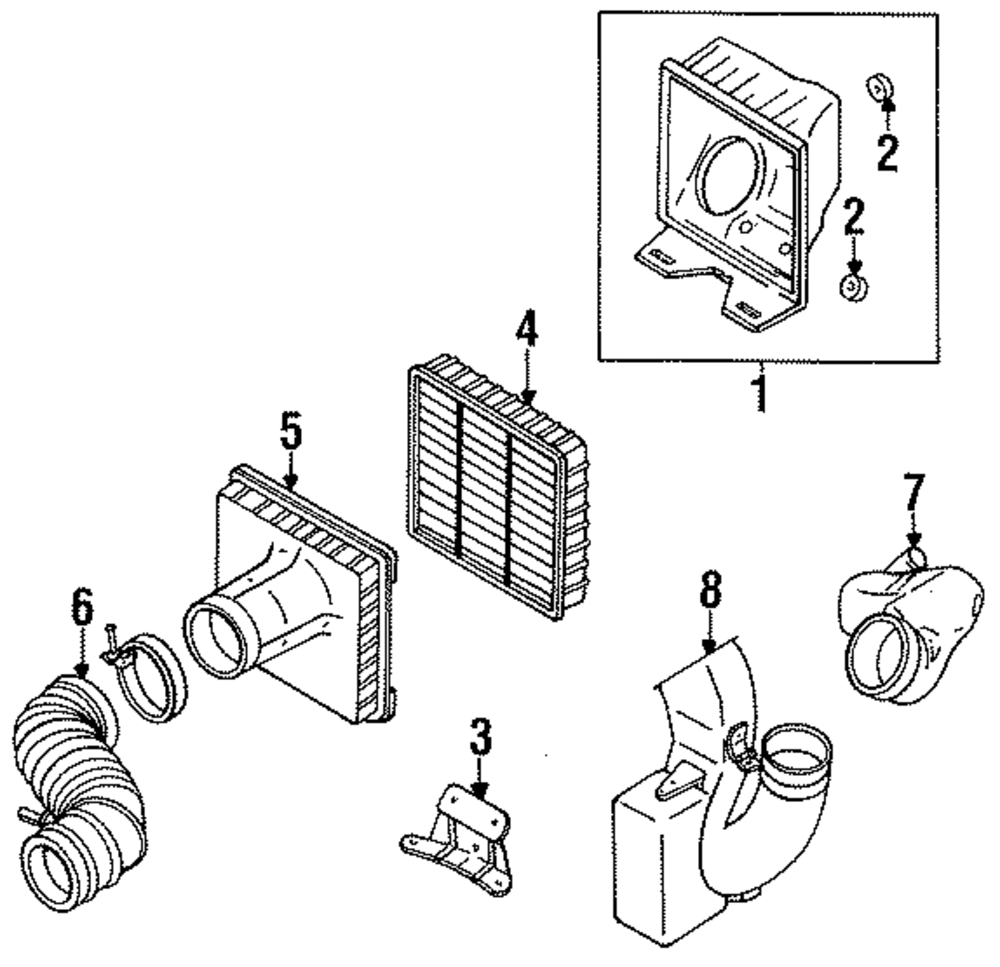 2
2
1
4
5
7
6
8
3