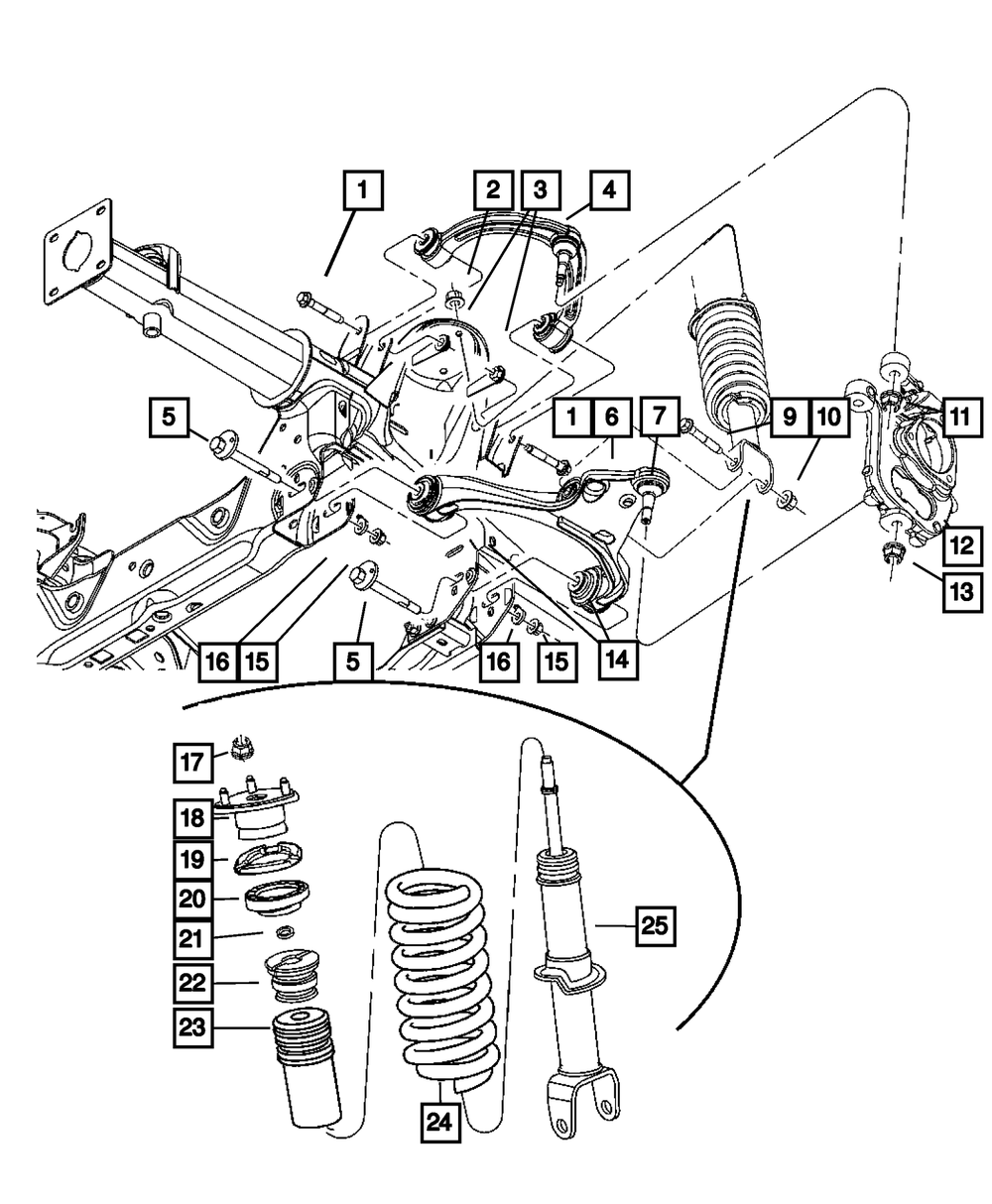 1
2
3
4
5
1
6
7
9
10
11
12
13
16
15
5
16
15
14
17
18
19
20
21
22
23
24
25