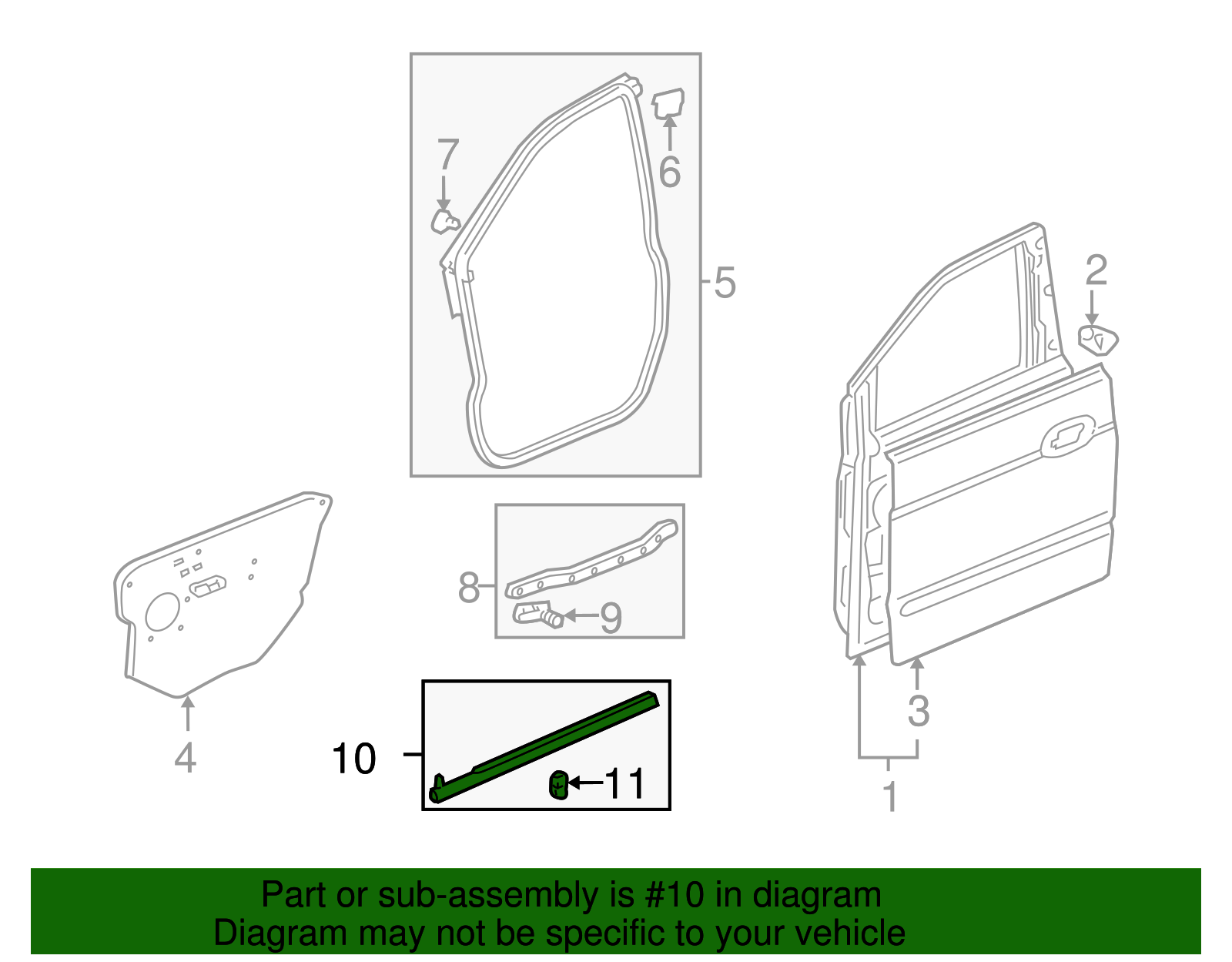 7
6
5
2
8
9
4
10
11
3
1

Part or sub-assembly is #10 in diagram
Diagram may not be specific to your vehicle