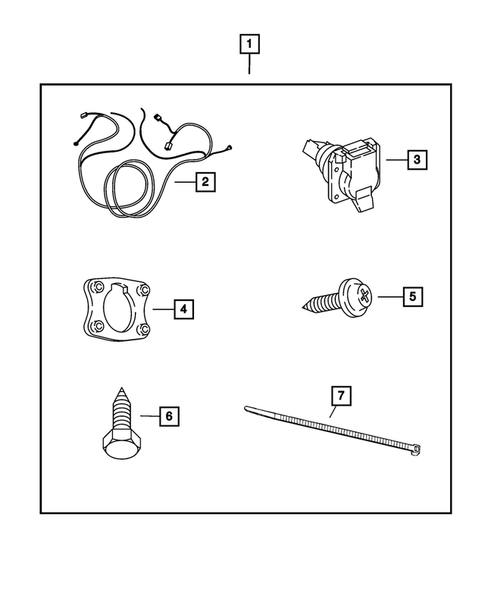 1
2
3
4
5
6
7