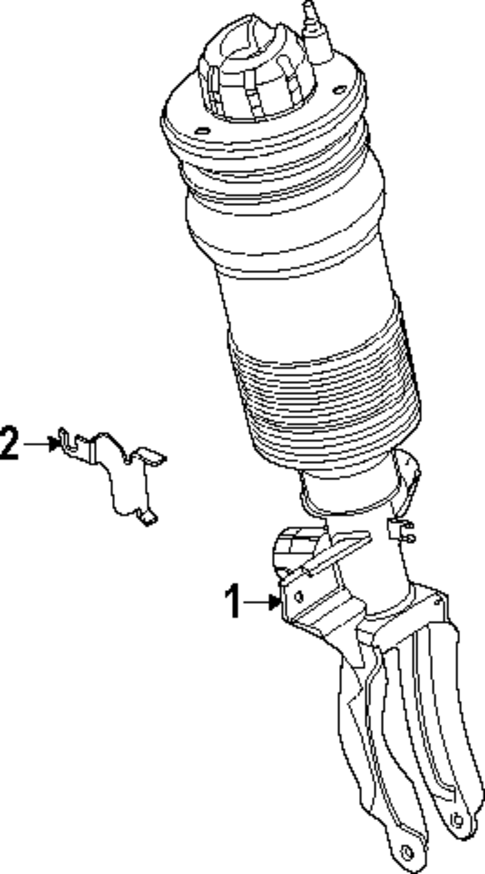 2
1