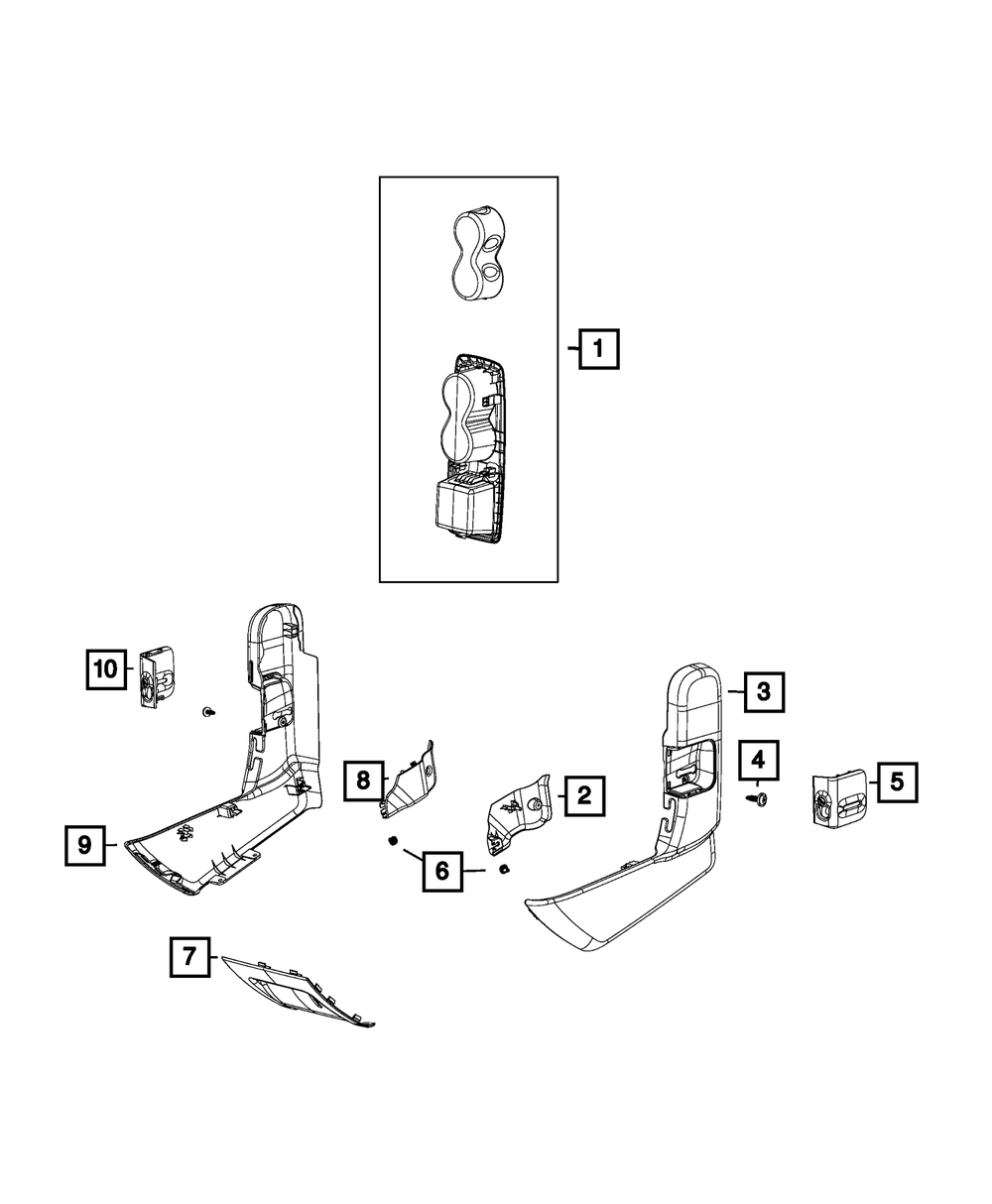 1

10

3

4

8

2

5

9

6

7