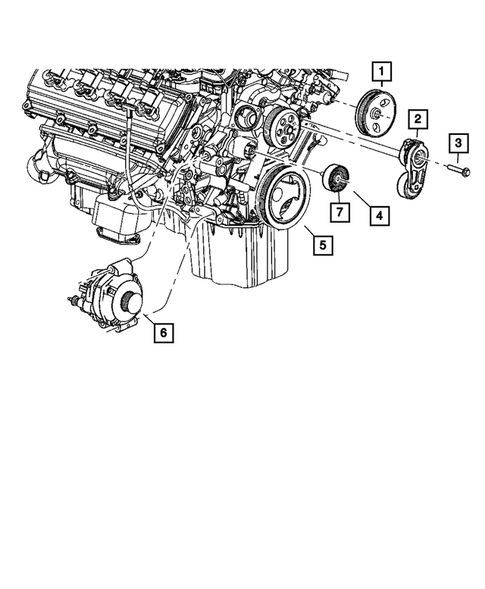 1
2
3
7
4
5
6