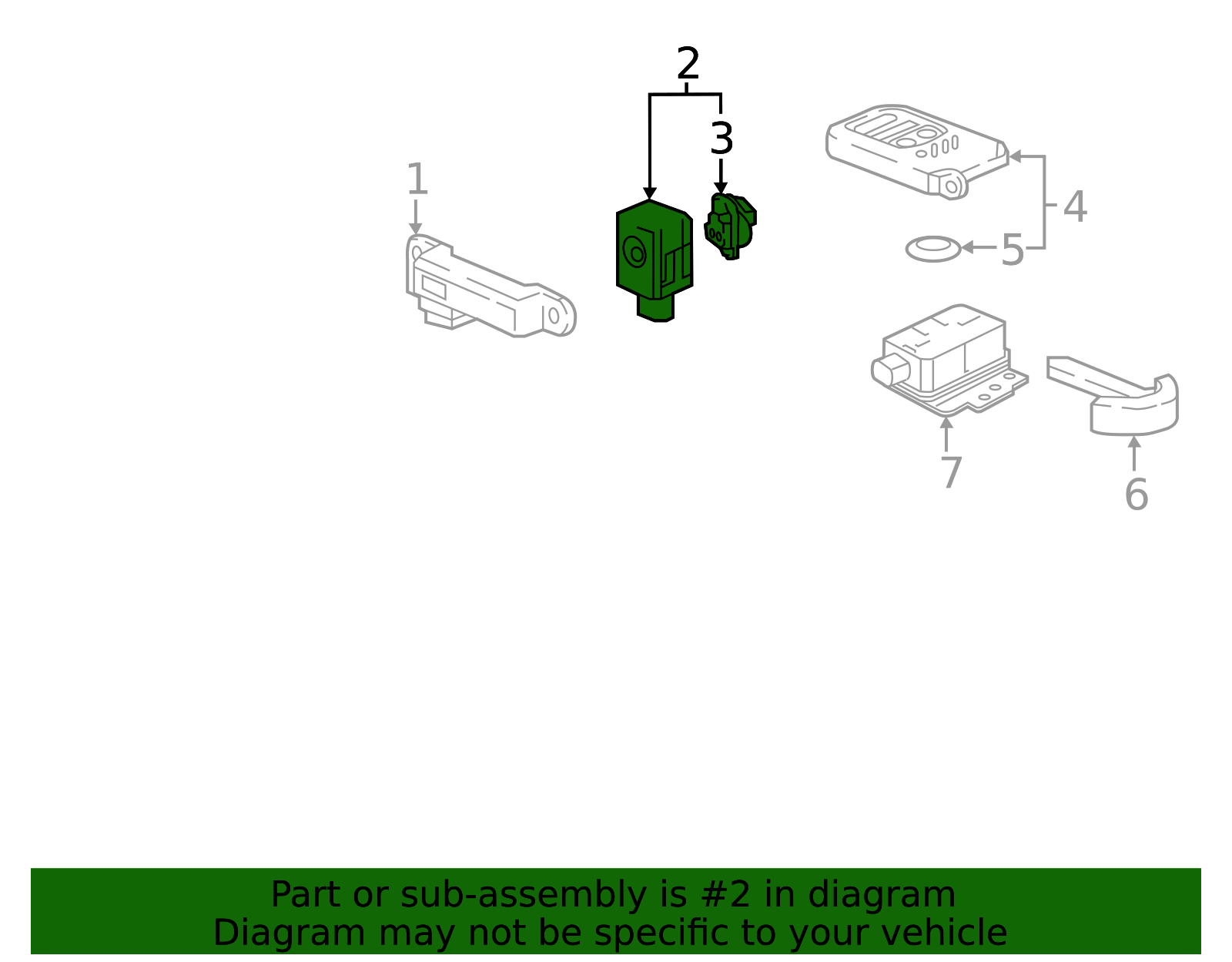 2
3
1
4
5
7
6

Part or sub-assembly is #2 in diagram
Diagram may not be specific to your vehicle