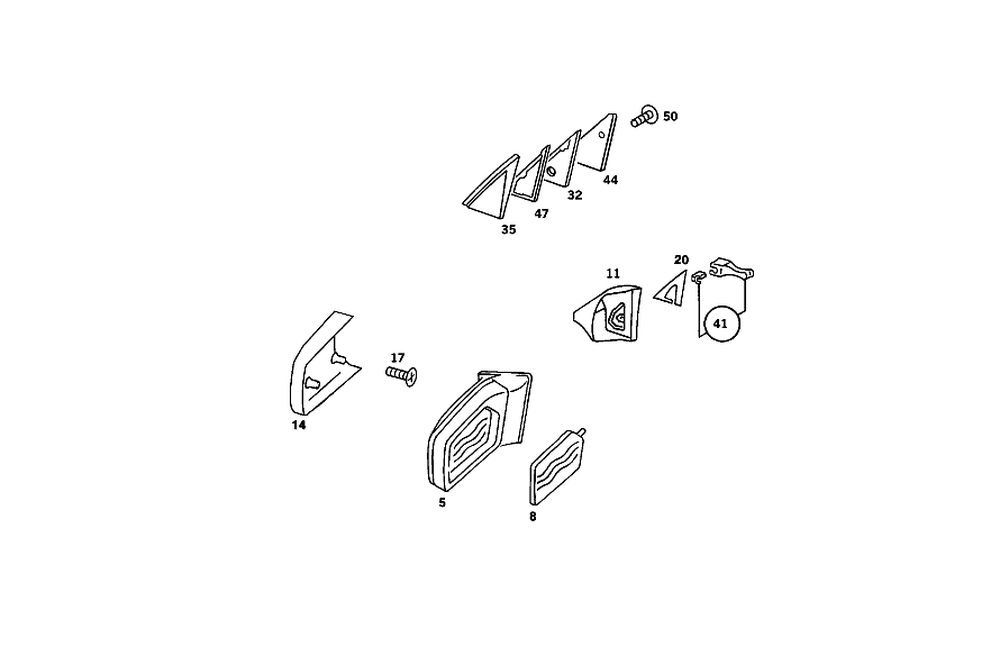 50

44

32

47

35

20

11

41

17

14

5

8