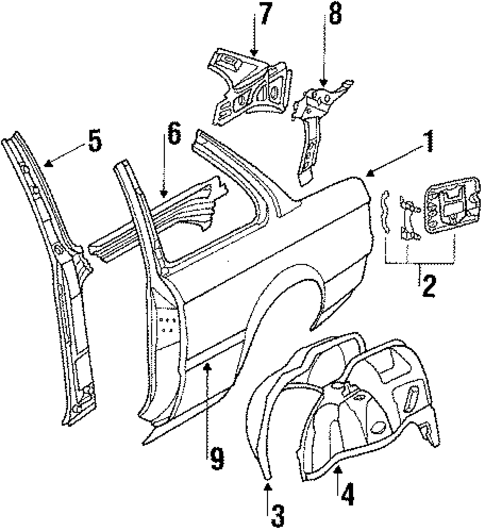 7
8
5
6
1
2
9
3
4