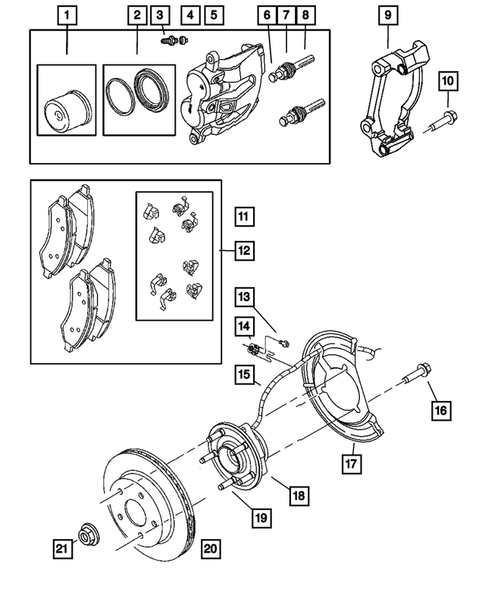 1 2 3 4 5 6 7 8 9 10 11 12 13 14 15 16 17 18 19 20 21