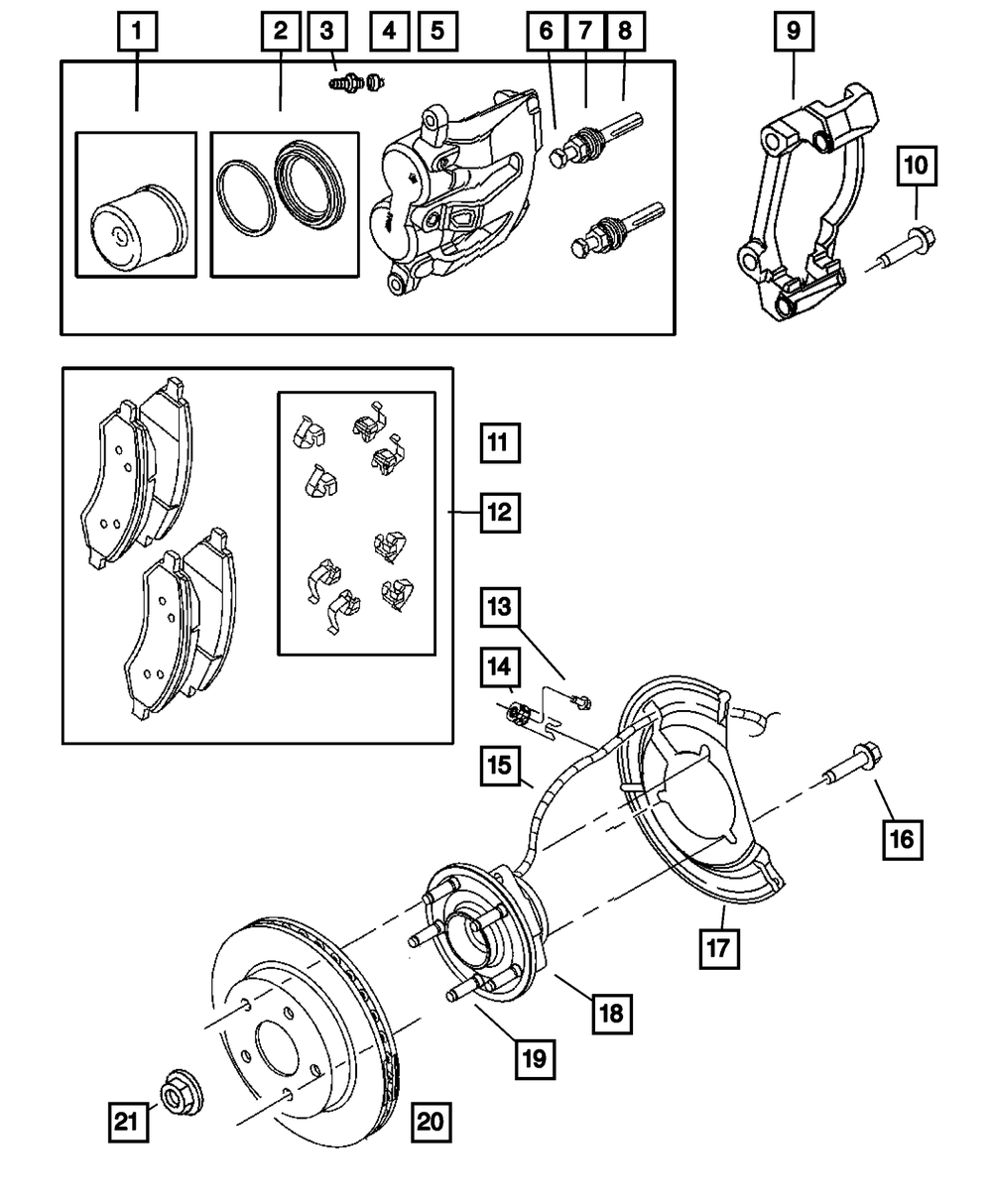 1
2
3
4
5
6
7
8
9
10
11
12
13
14
15
16
17
18
19
20
21