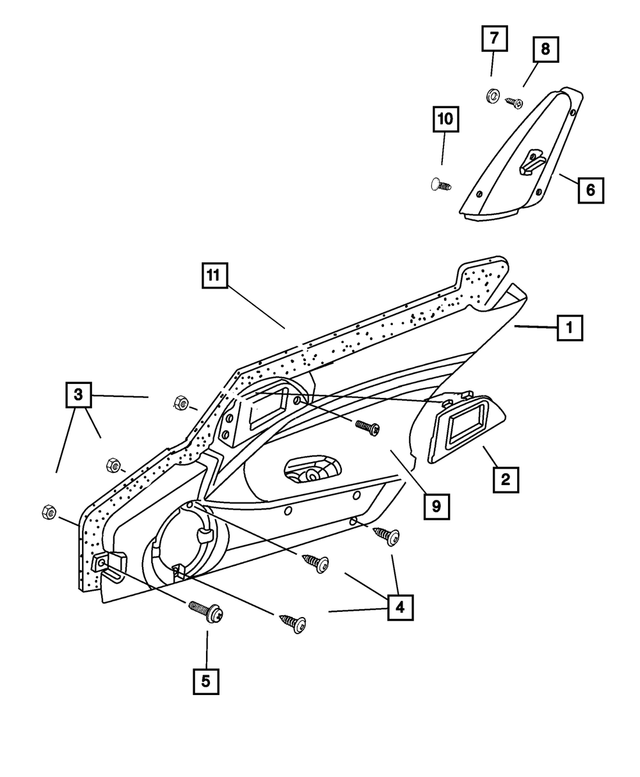 7
8
10
6
11
1
3
2
9
4
5