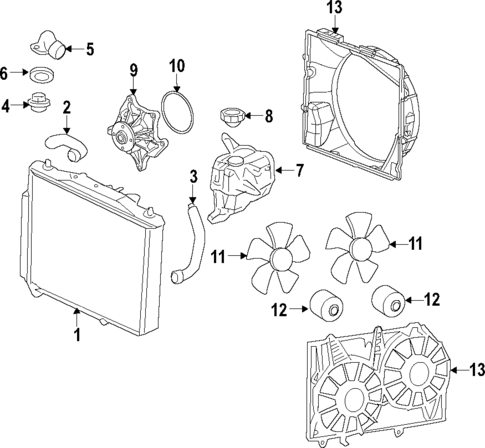 13
5
6
9
10
4
2
8
7
3
11
11
12
12
1
13