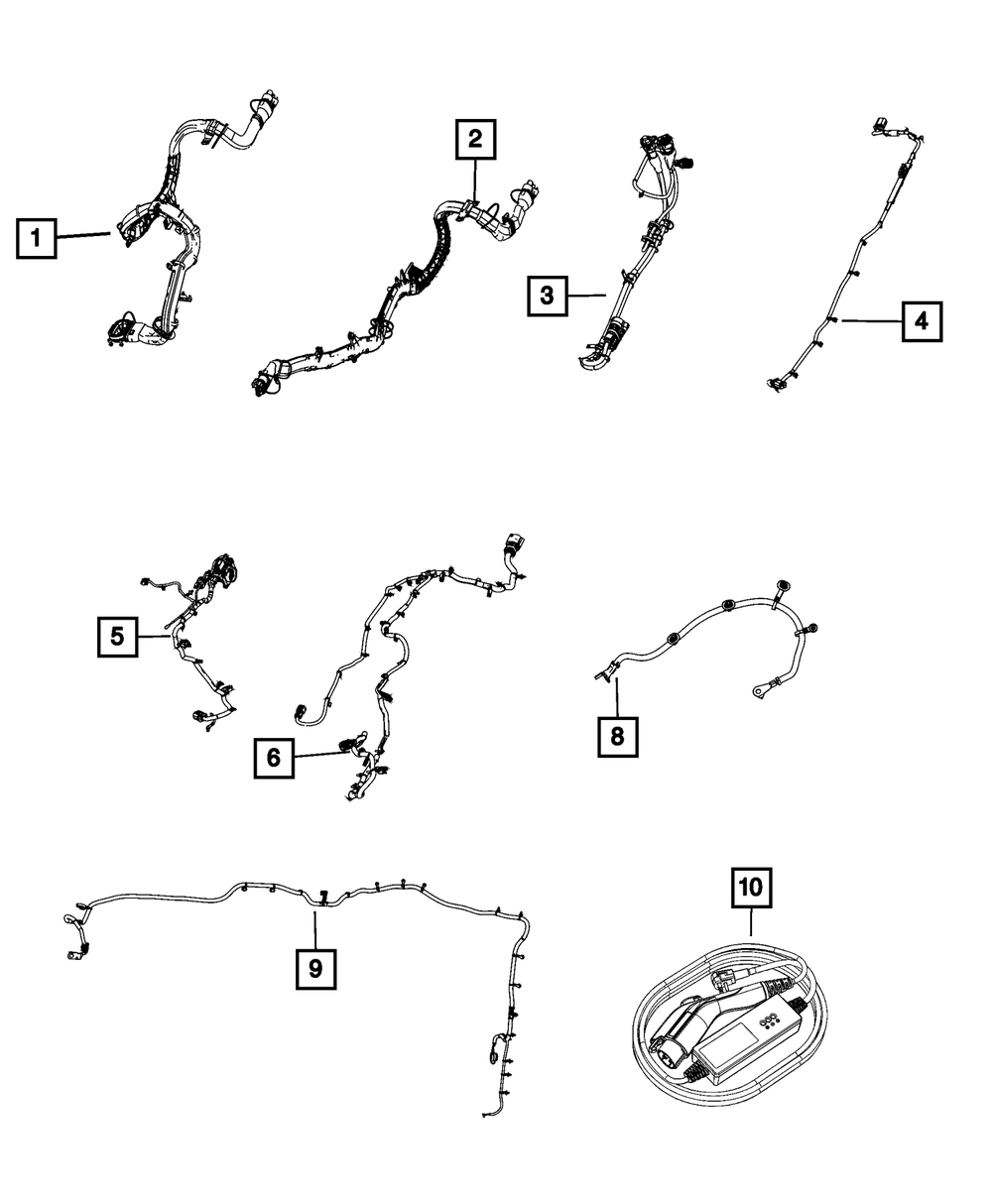 1
2
3
4
5
6
8
9
10