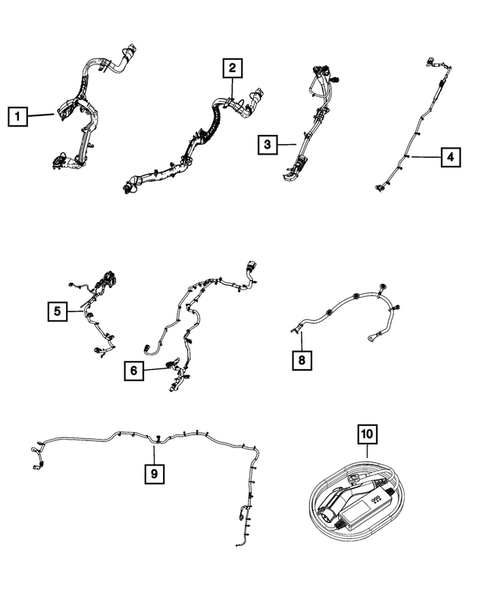 1
2
3
4
5
6
8
9
10