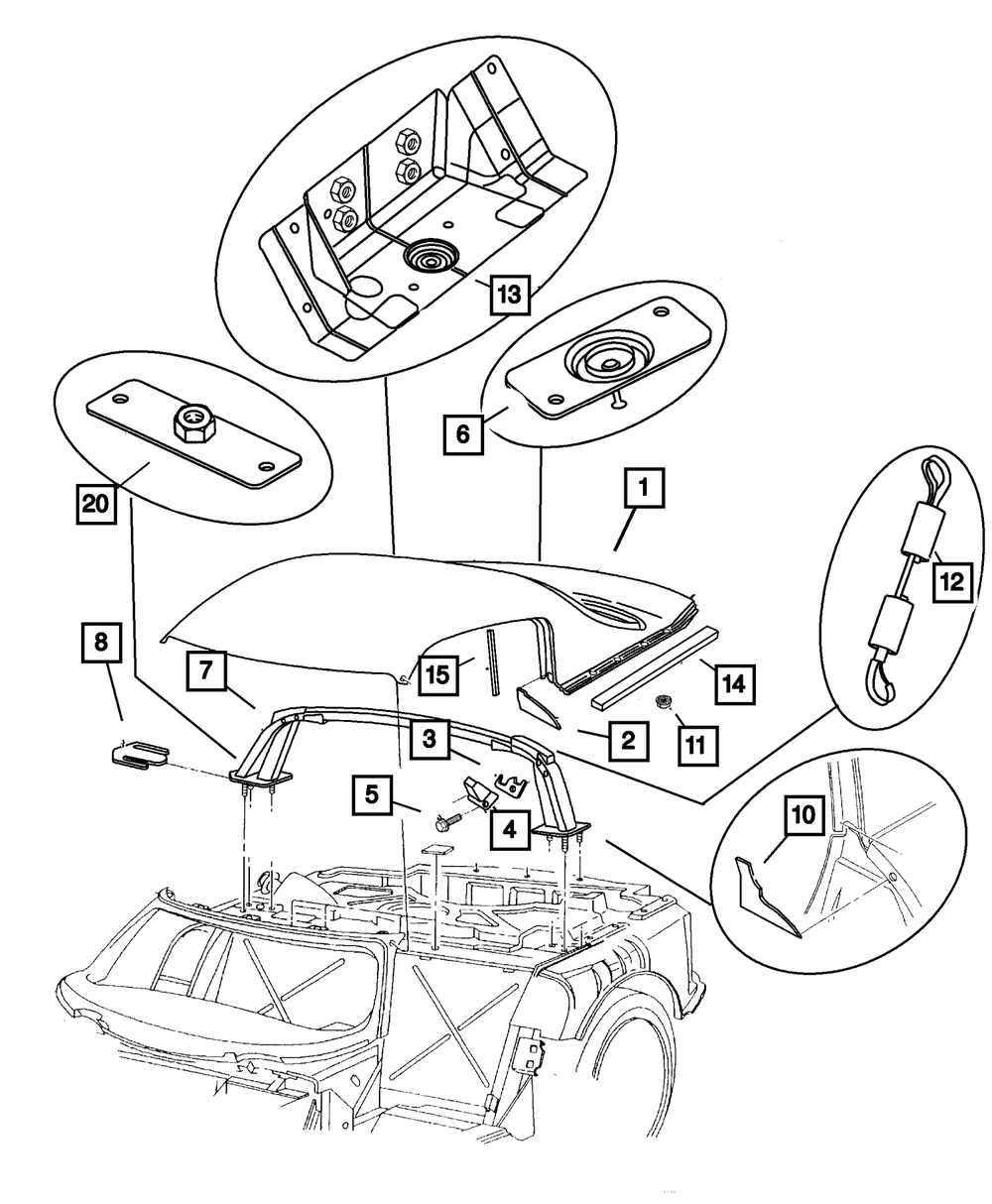 13
6
20
1
12
8
7
15
14
3
2
11
5
4
10