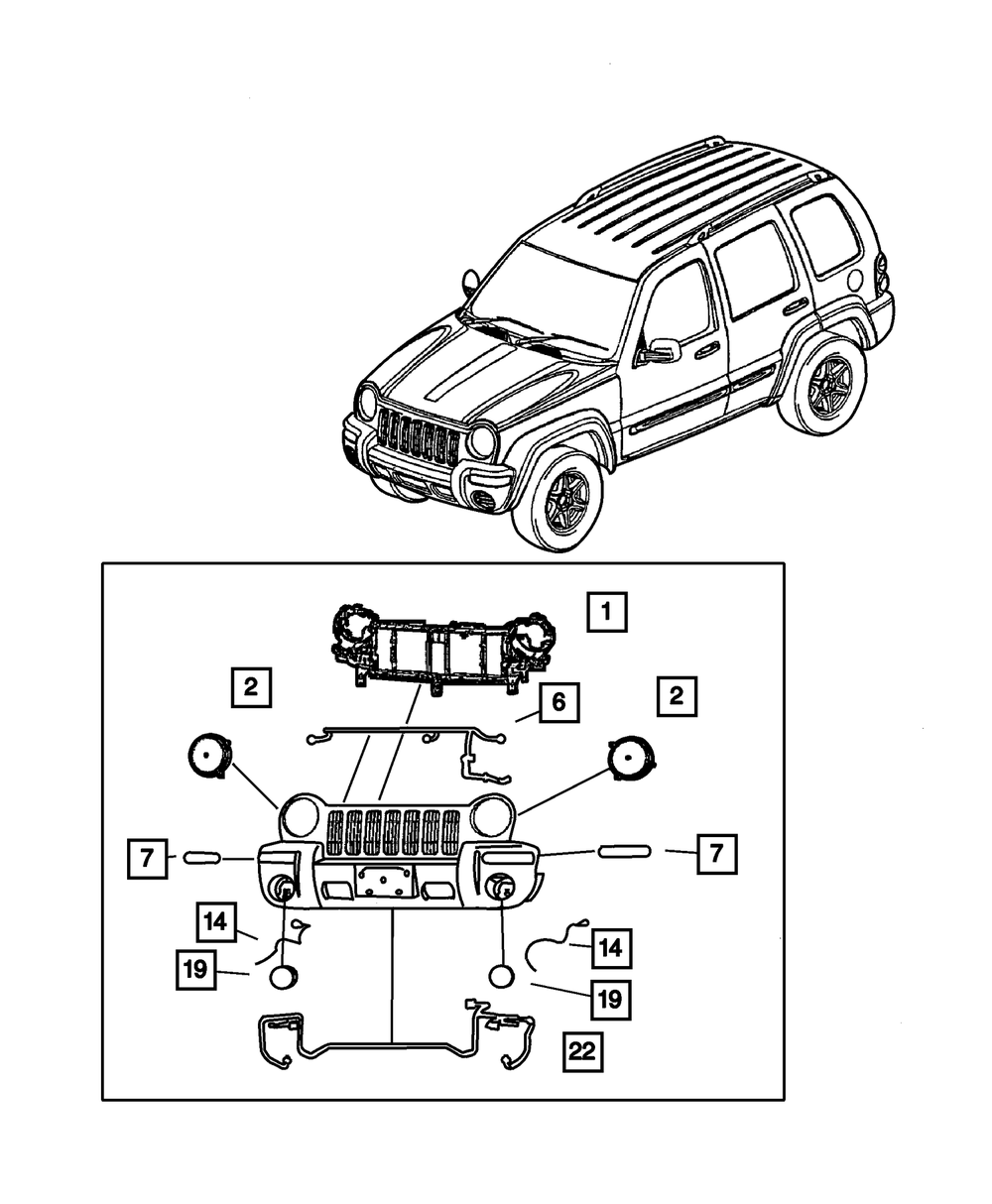 1
2
6
2
7
7
14
14
19
19
22