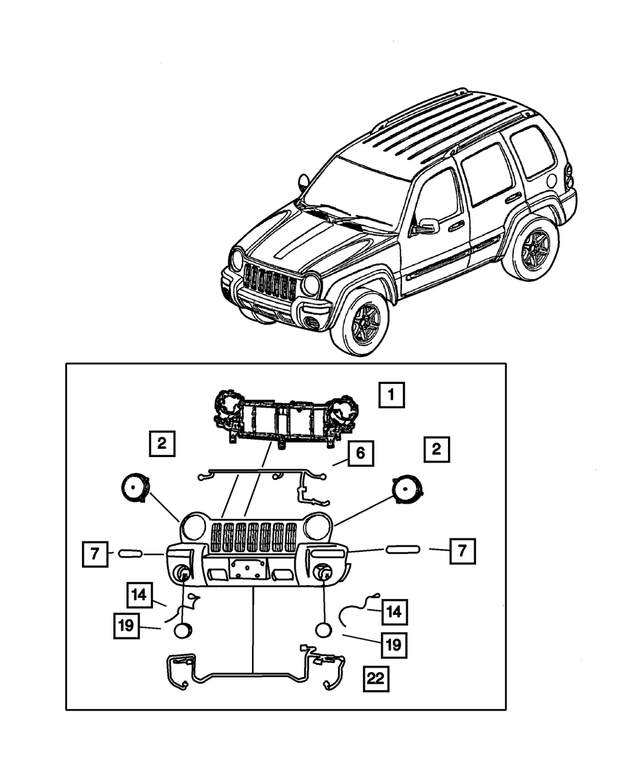 1
2
6
2
7
7
14
14
19
19
22