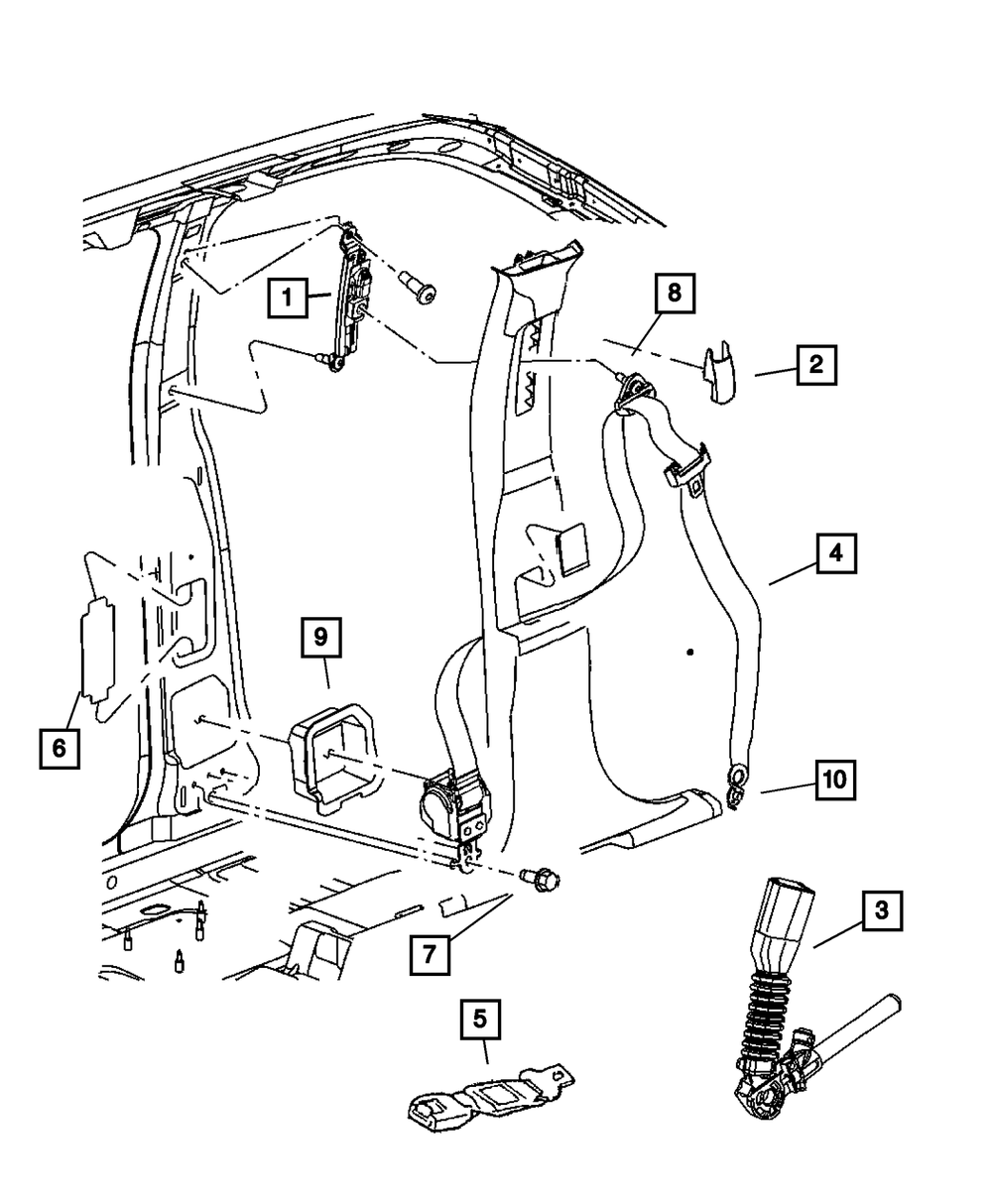 1
8
2
4
9
6
10
7
3
5