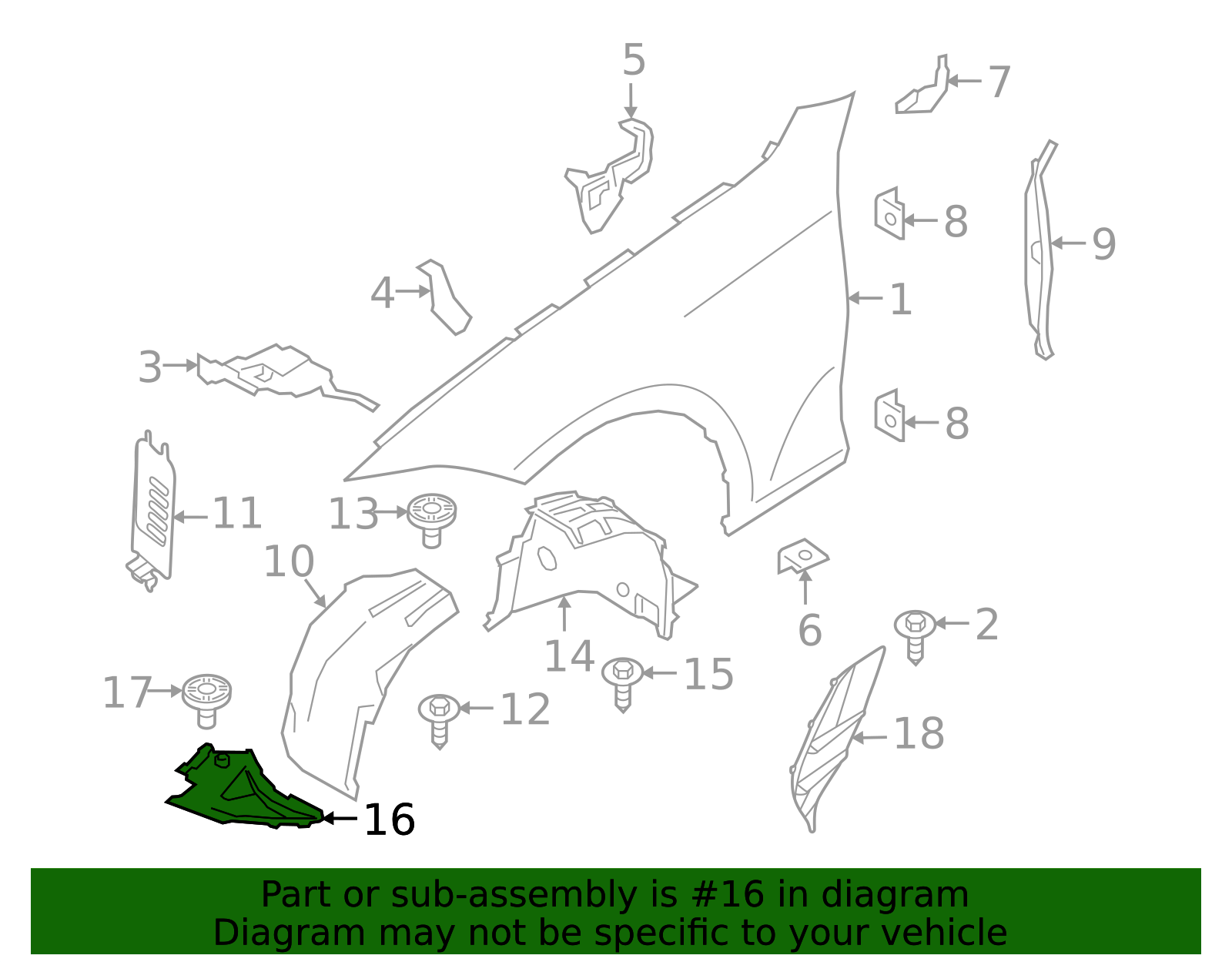 5
7
8
9
4
1
3
8
11
13
10
6
2
14
15
17
12
18
16

Part or sub-assembly is #16 in diagram
Diagram may not be specific to your vehicle