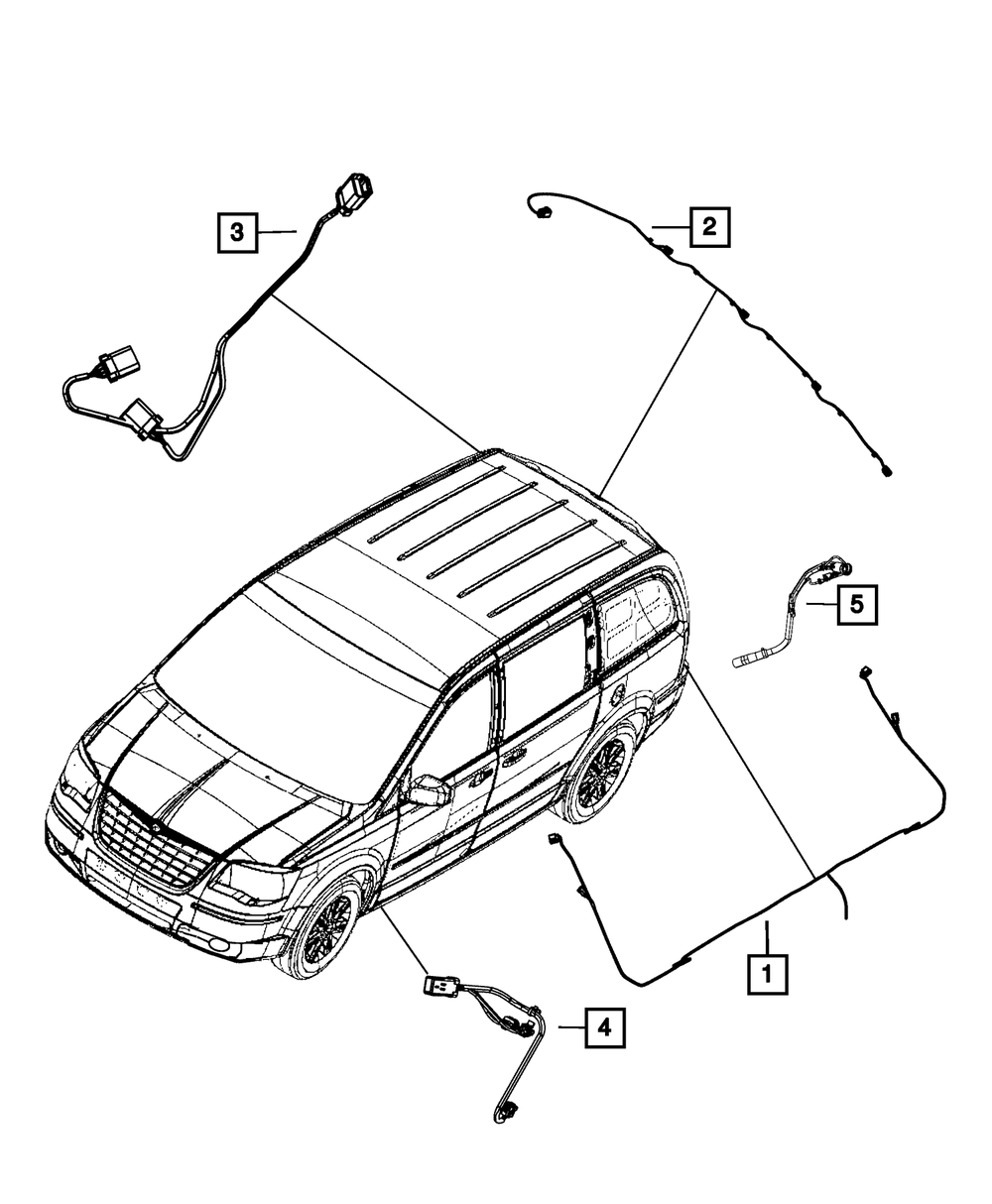 3
2
5
1
4