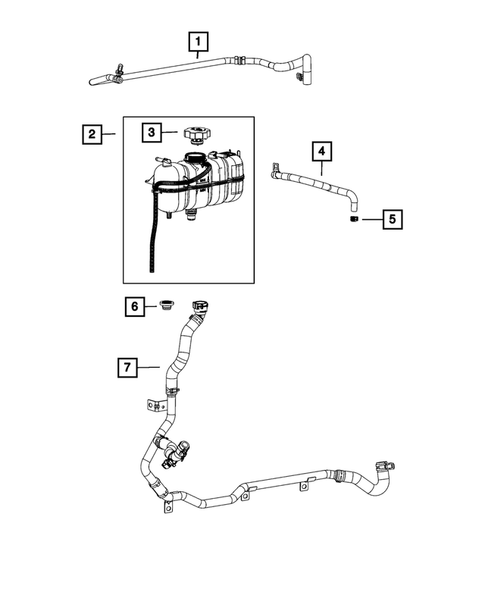 1
2
3
4
5
6
7