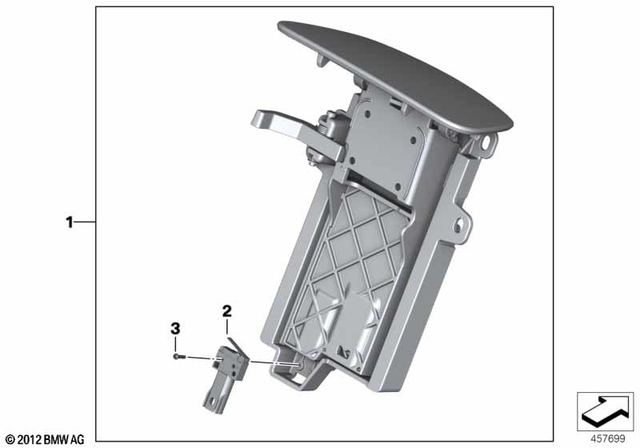 1

2

3

© 2012 BMW AG

457699