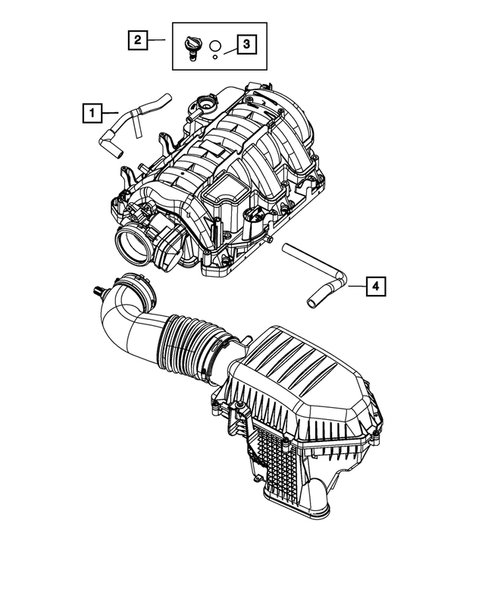 2
3
1
4