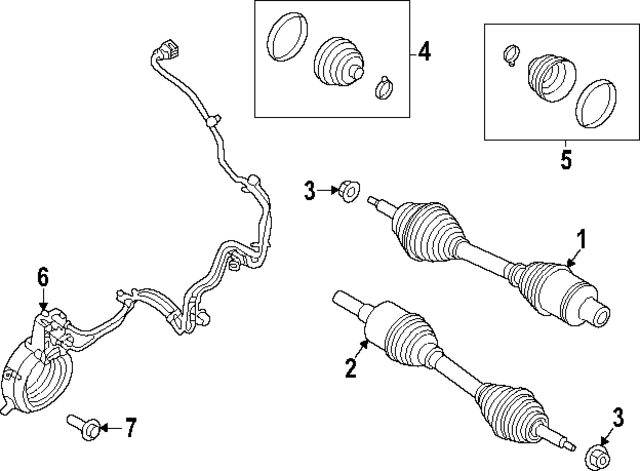 4
5
3
1
6
2
7
3