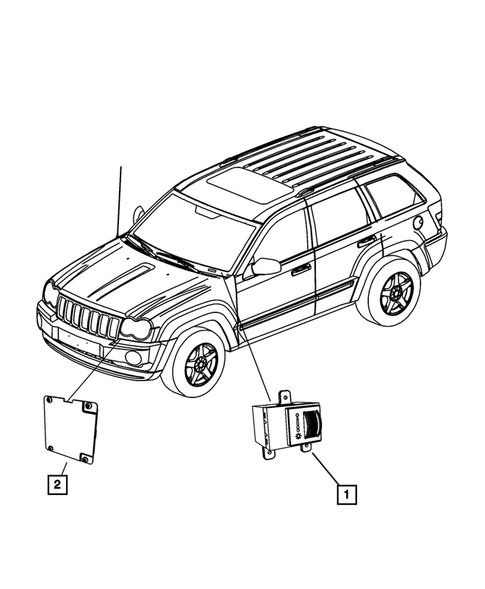 2

1