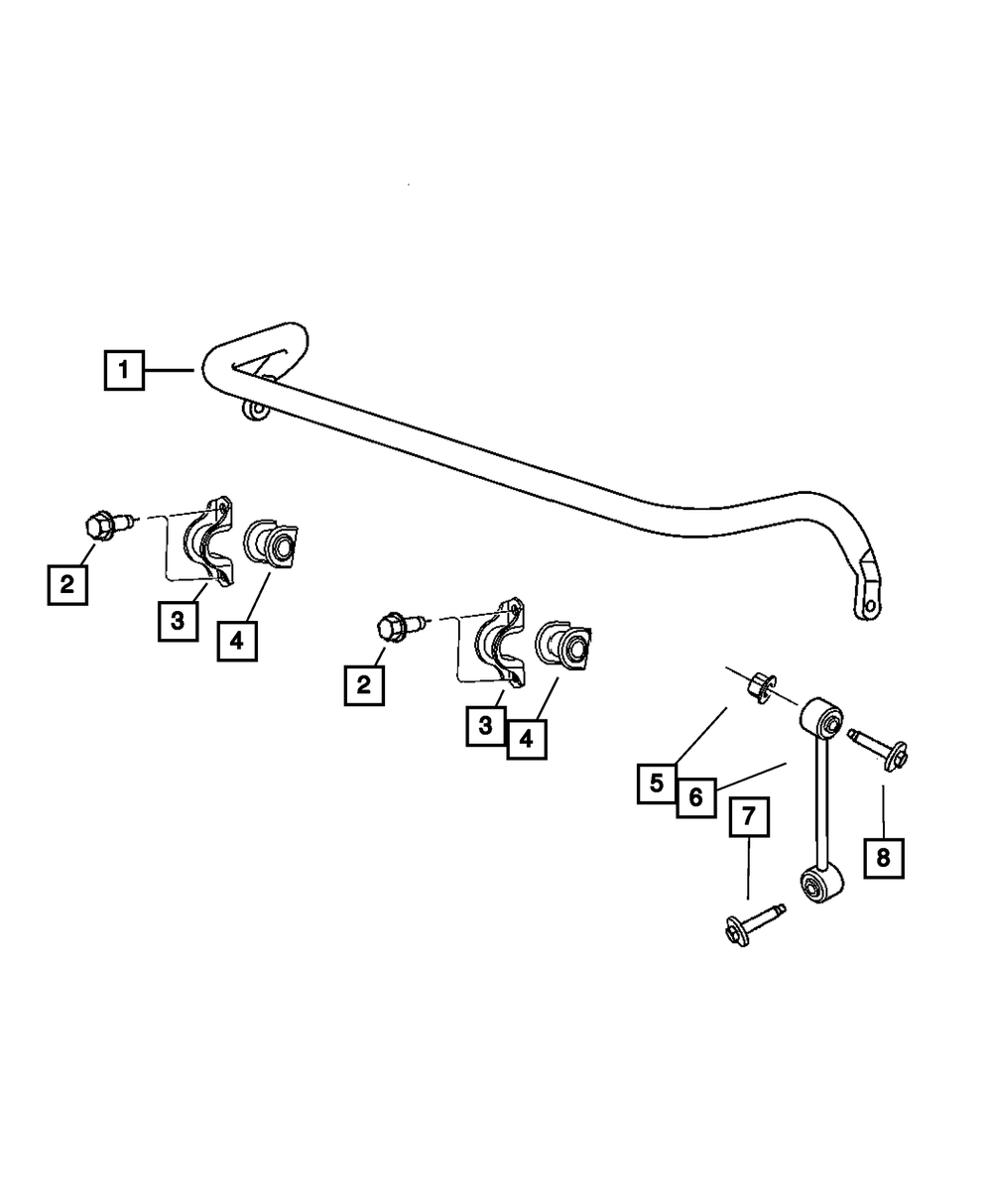 1
2
3
4
2
3
4
5
6
7
8