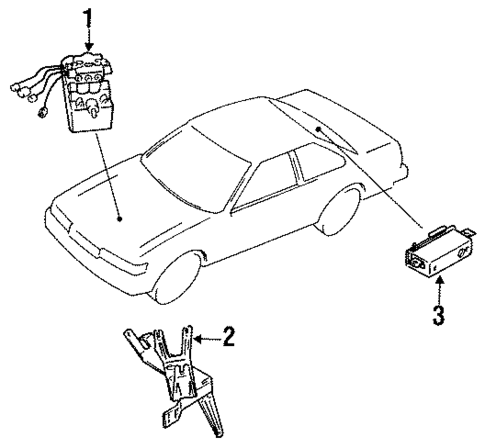 1
2
3