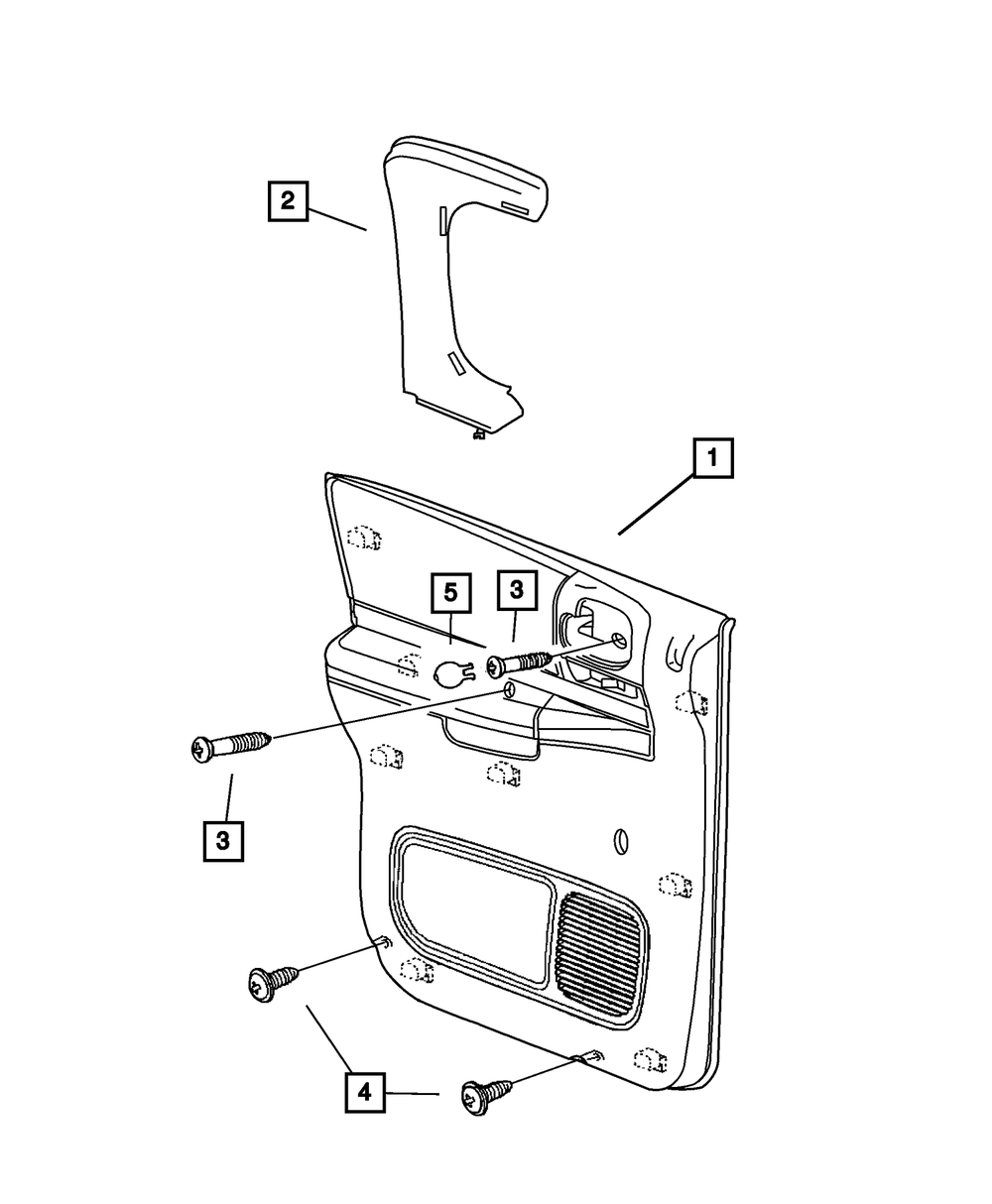 2

1

5

3

3

4