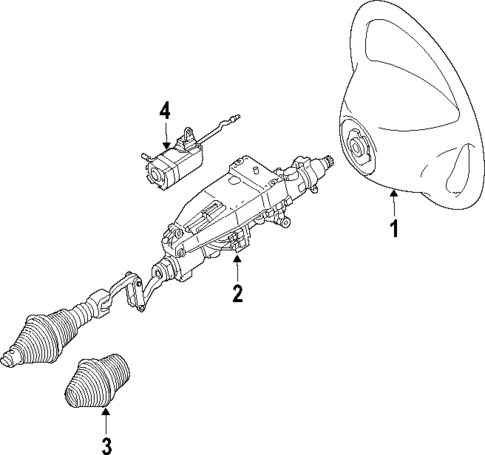 4
1
2
3