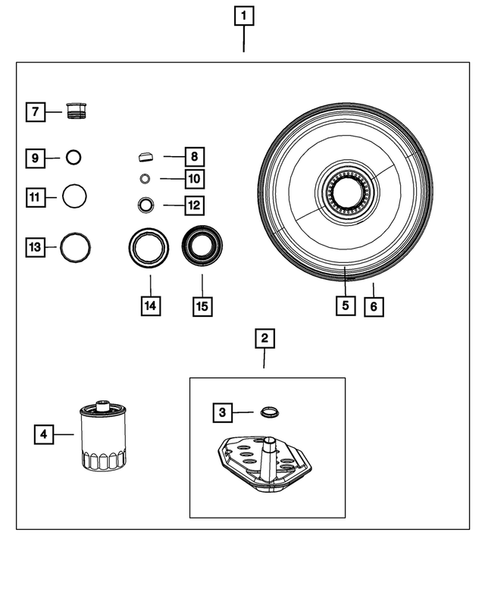 1
7
9
8
10
11
12
13
14
15
5
6
2
3
4