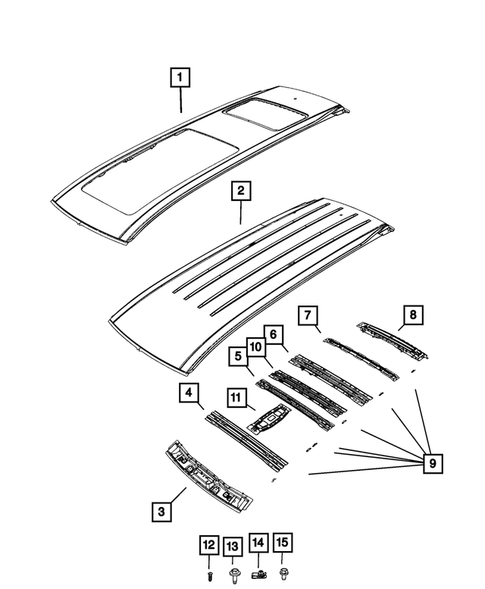 1
2
7
8
6
10
5
4
11
9
3
12
13
14
15