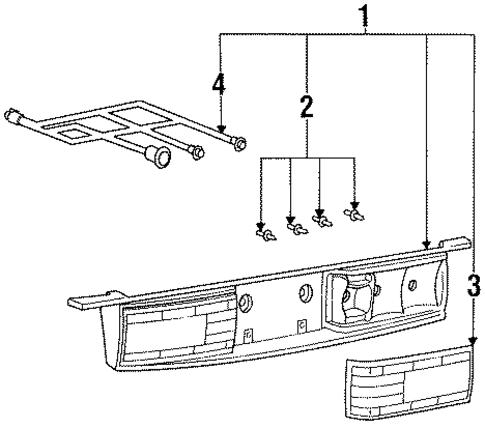 1
4
2
3