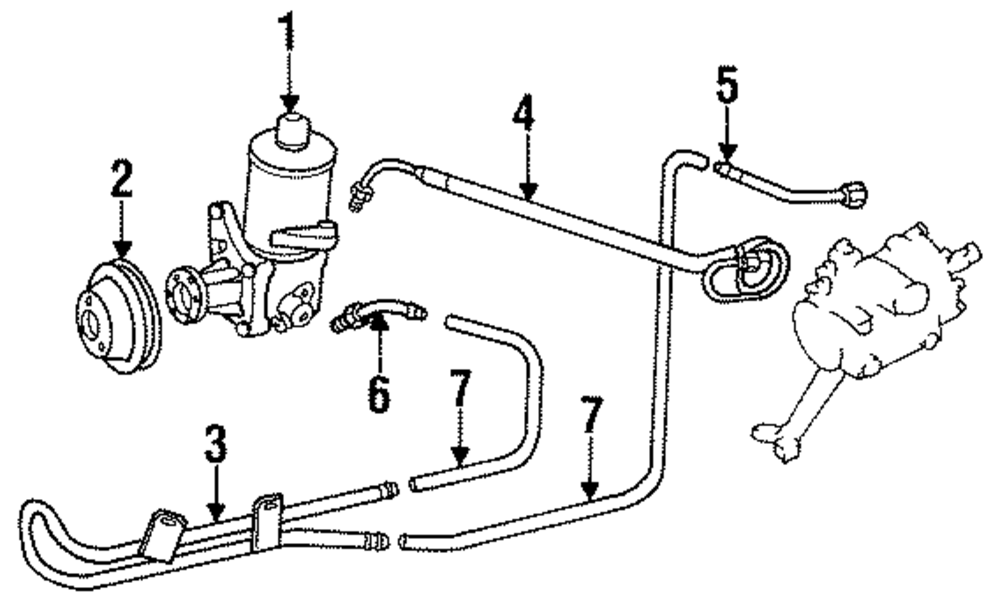 1
2
4
5
6
7
7
3