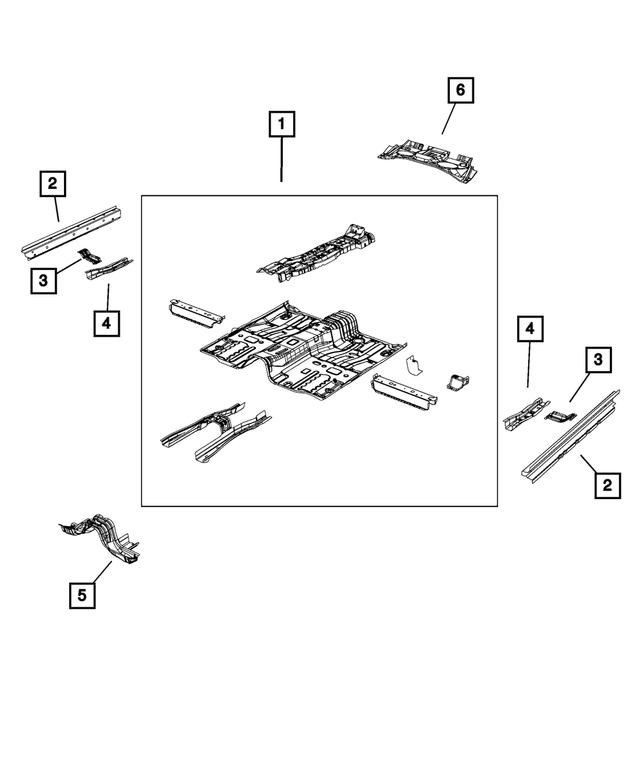 6
1
2
3
4
4
3
2
5