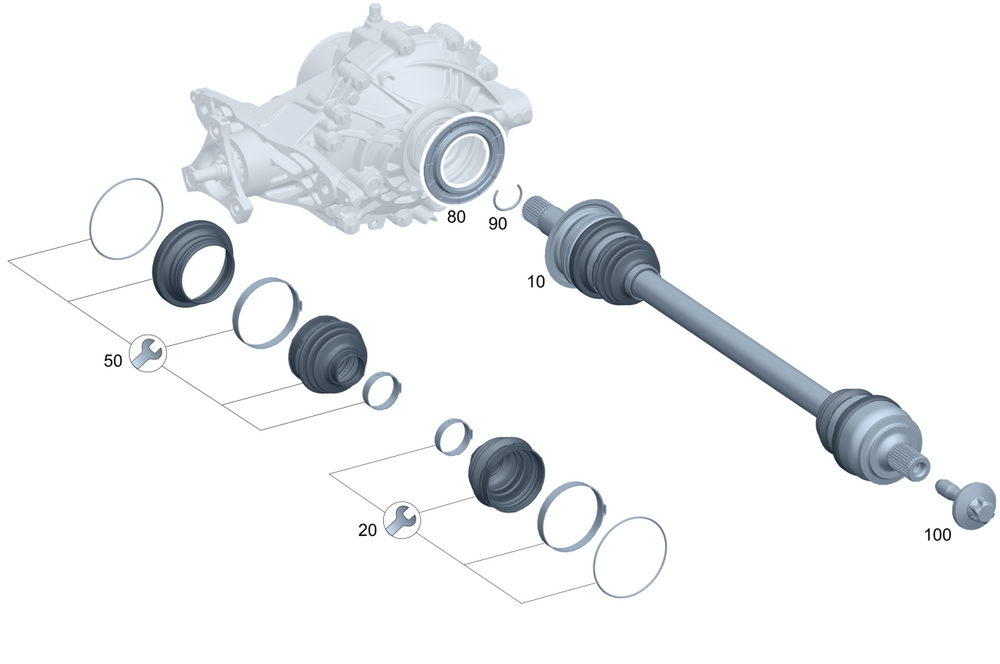 80
90
10
50
20
100