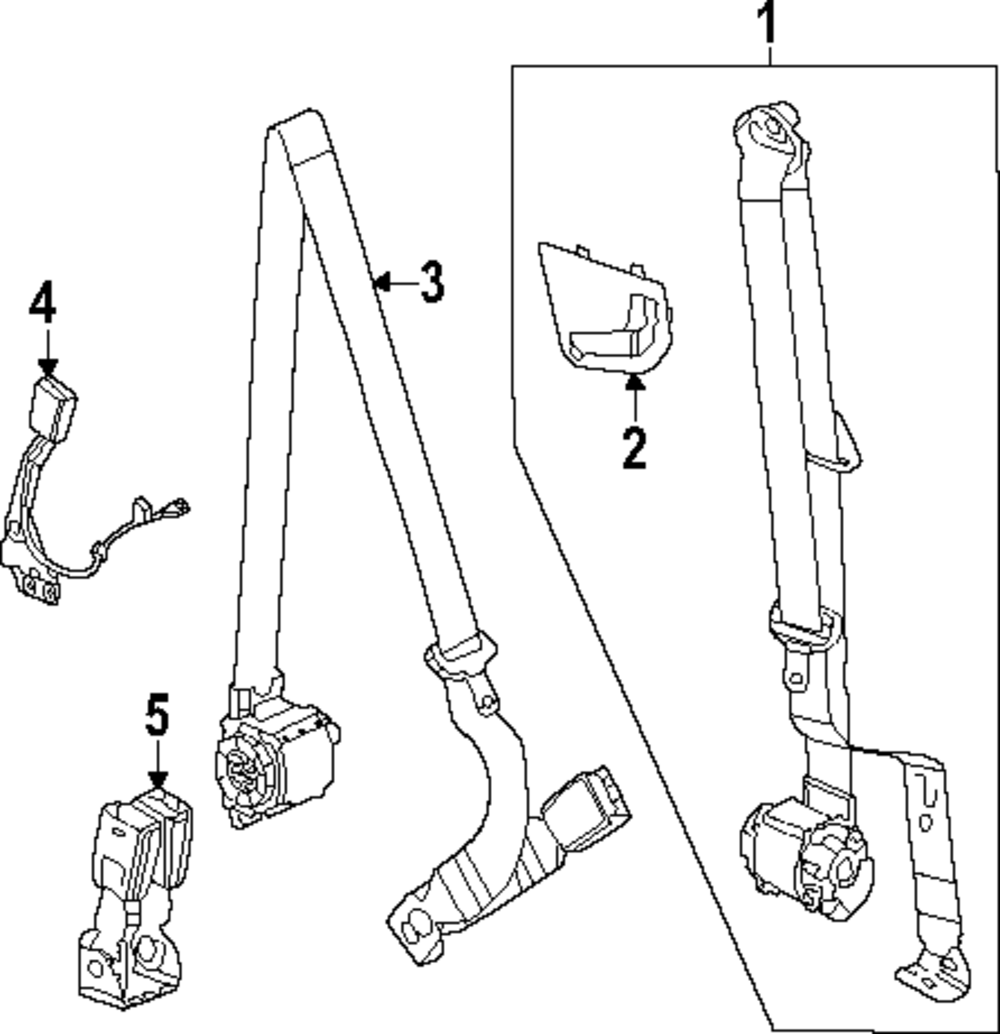 1
3
4
2
5