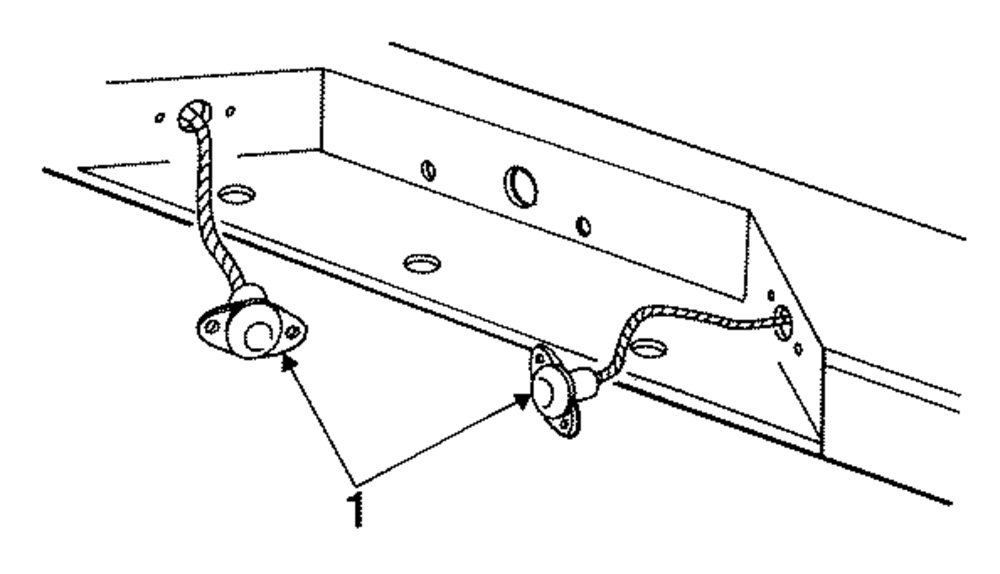 1