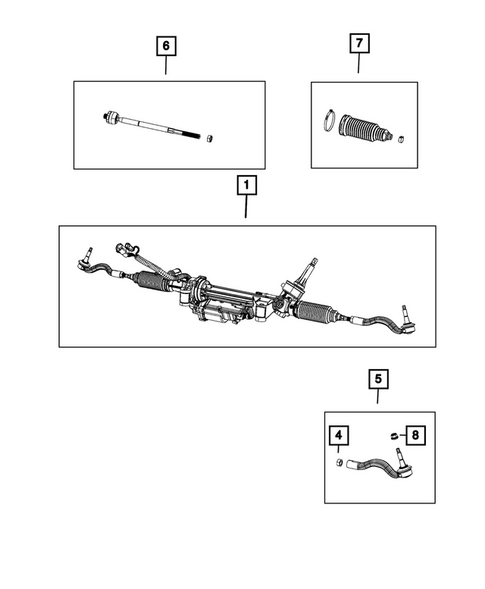 6

7

1

5

4

8