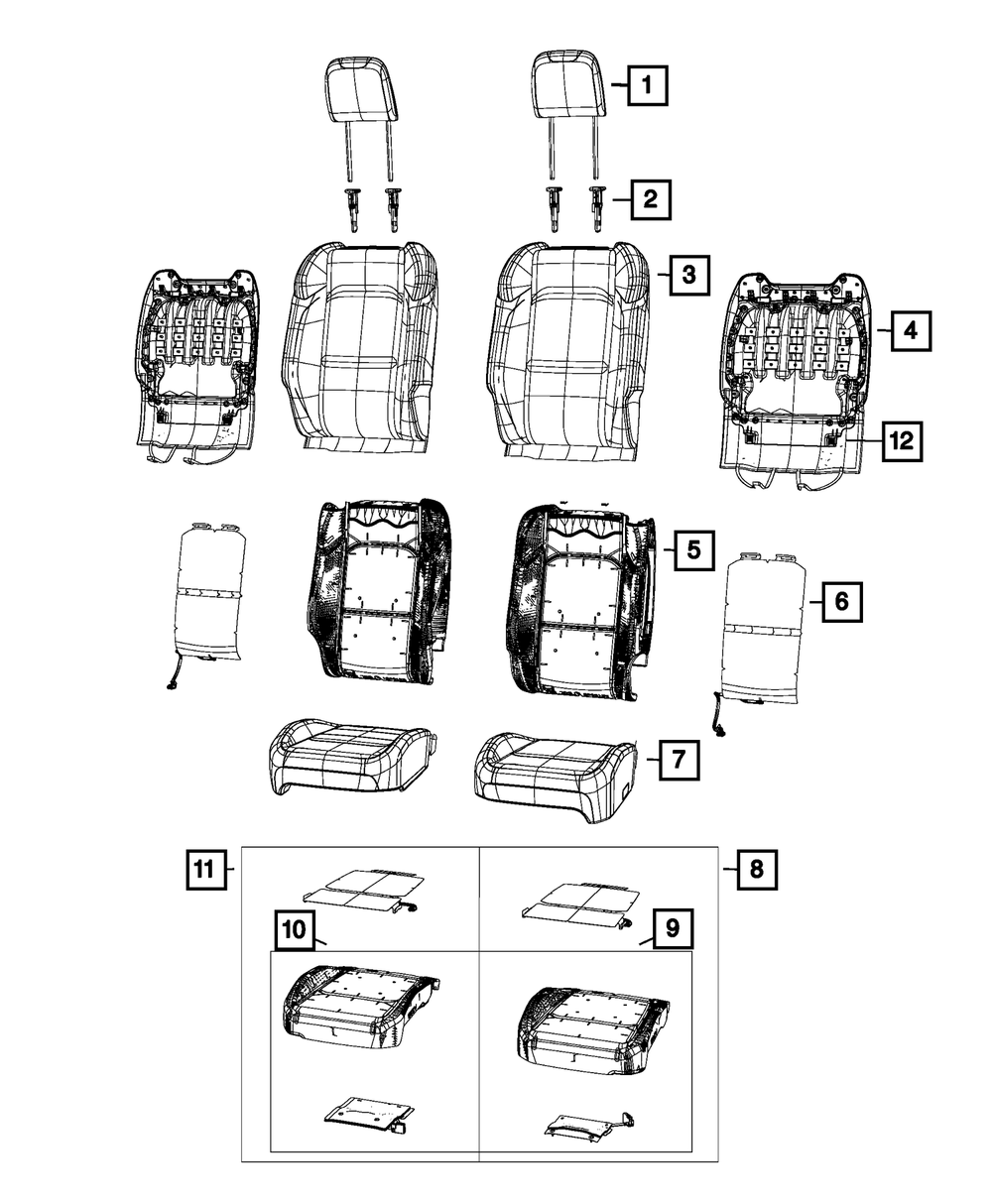 1
2
3
4
12
5
6
7
11
8
10
9